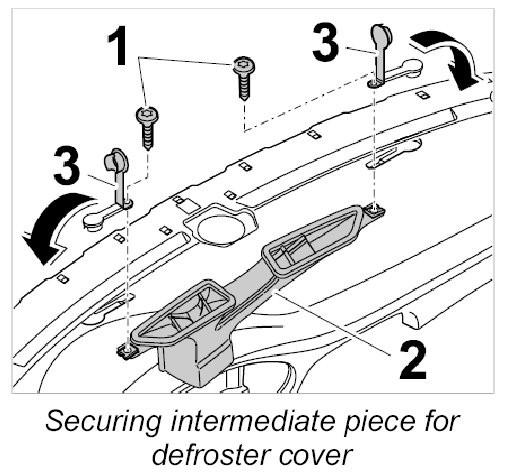 1
3
3
2

Securing intermediate piece for defroster cover