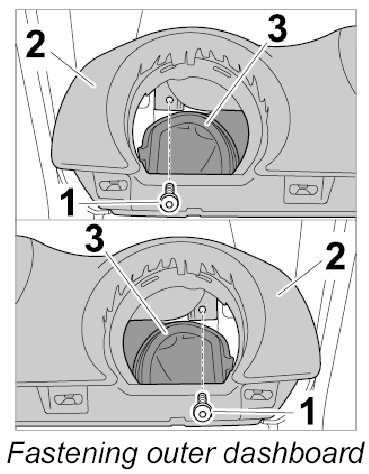 2
3
1
3
2
1
Fastening outer dashboard