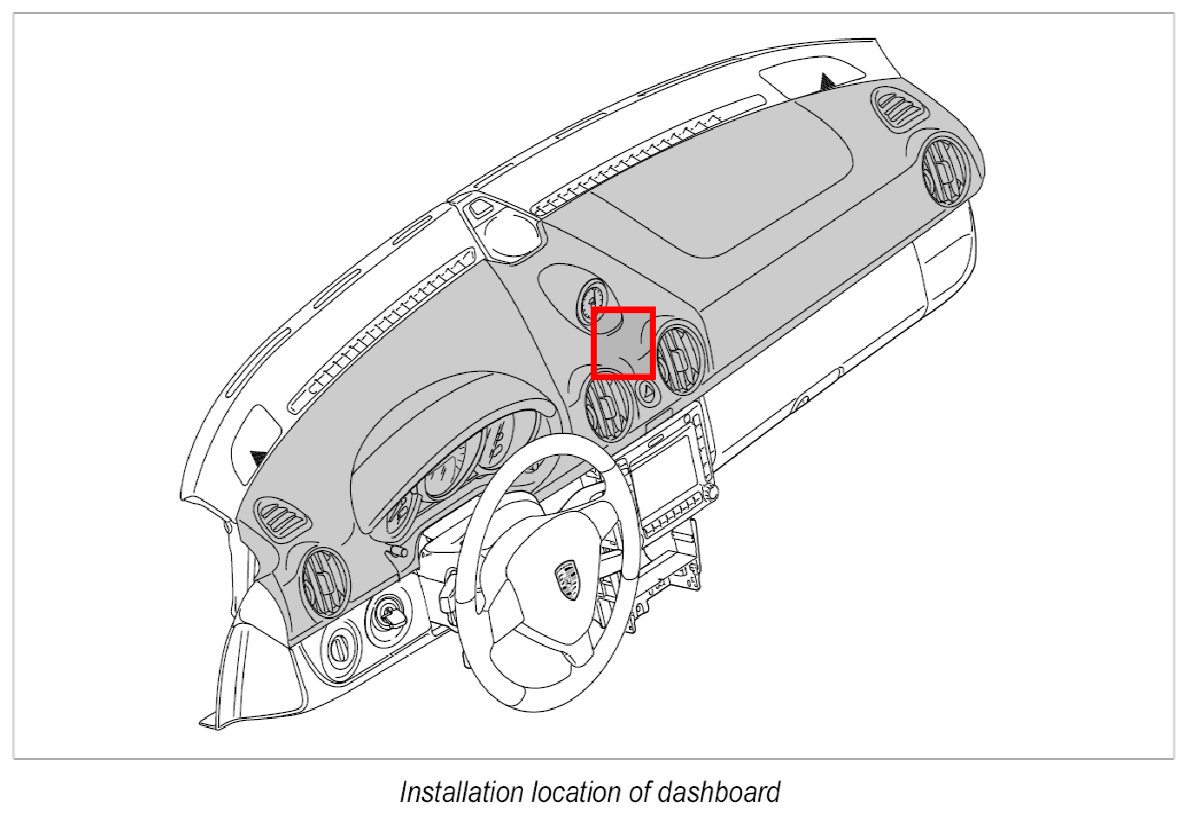 Installation location of dashboard