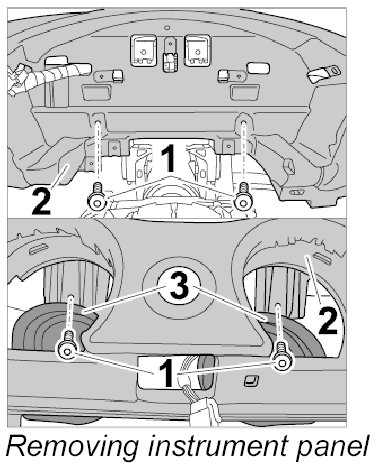 1
2
3
2
1
Removing instrument panel