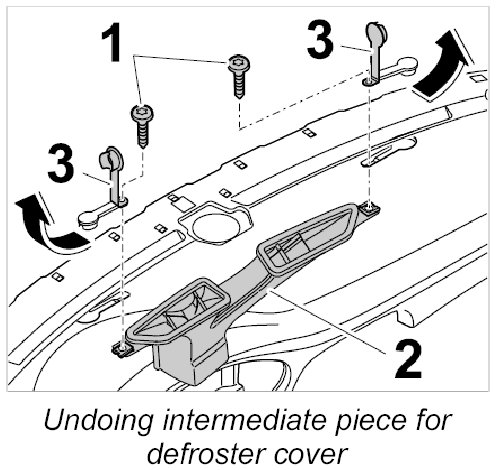 1
3
3
2

Undoing intermediate piece for defroster cover