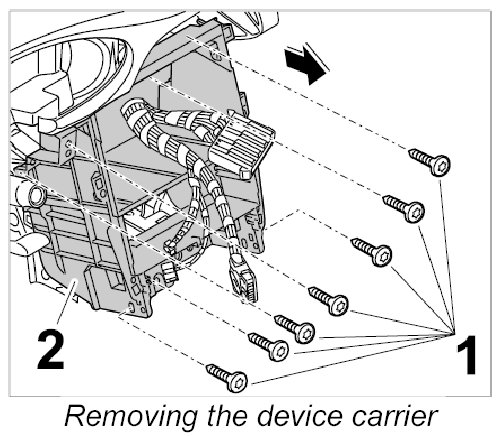 2

1

Removing the device carrier