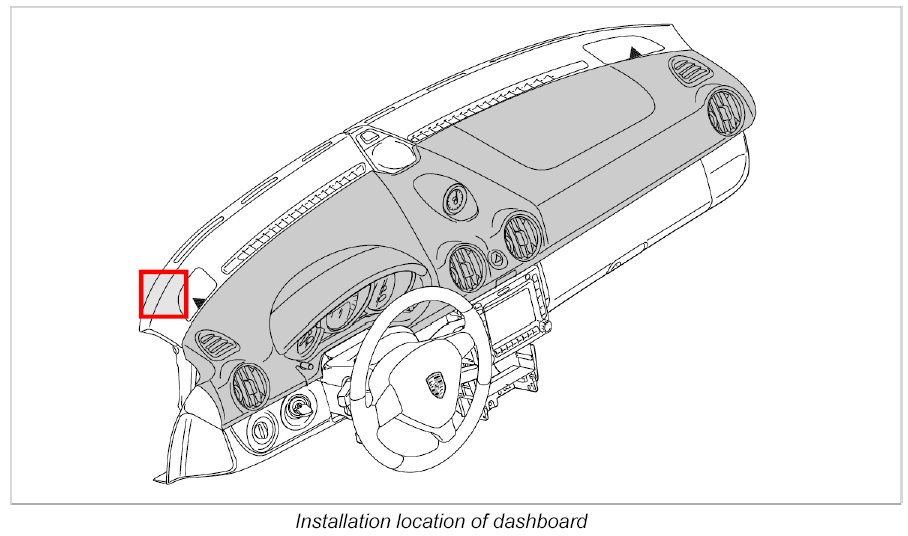 Installation location of dashboard