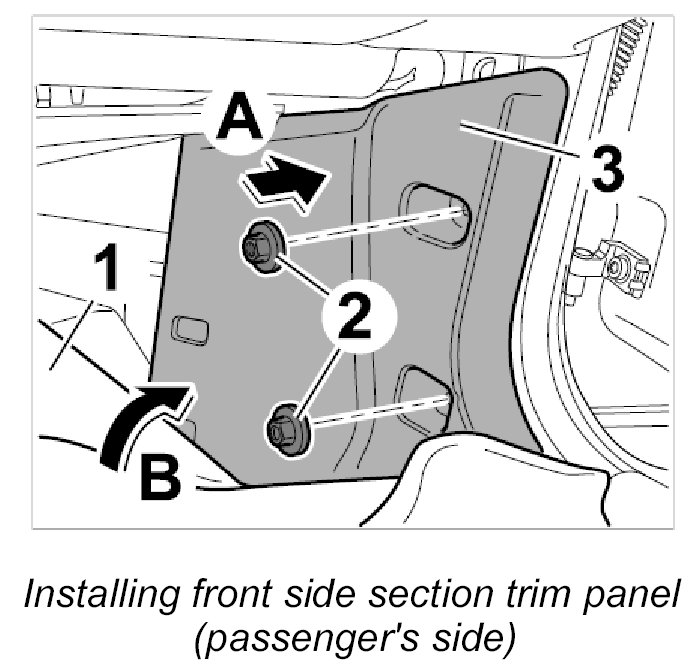 A
3
1
2
B

Installing front side section trim panel (passenger's side)