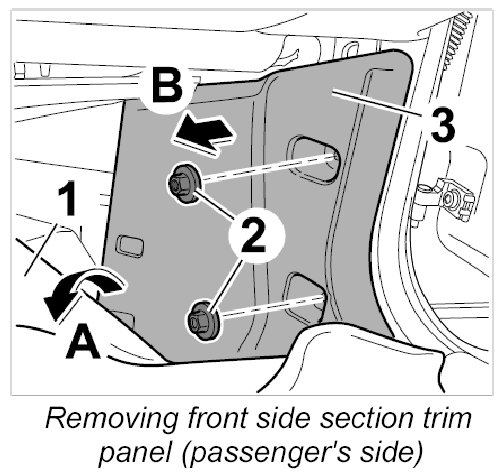 B
3
1
2
A

Removing front side section trim panel (passenger's side)