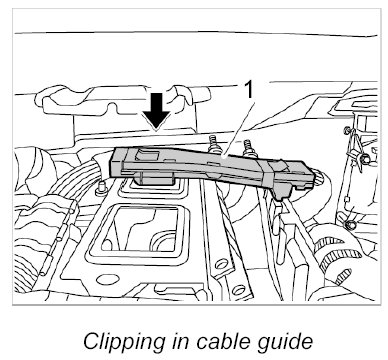 1

Clipping in cable guide