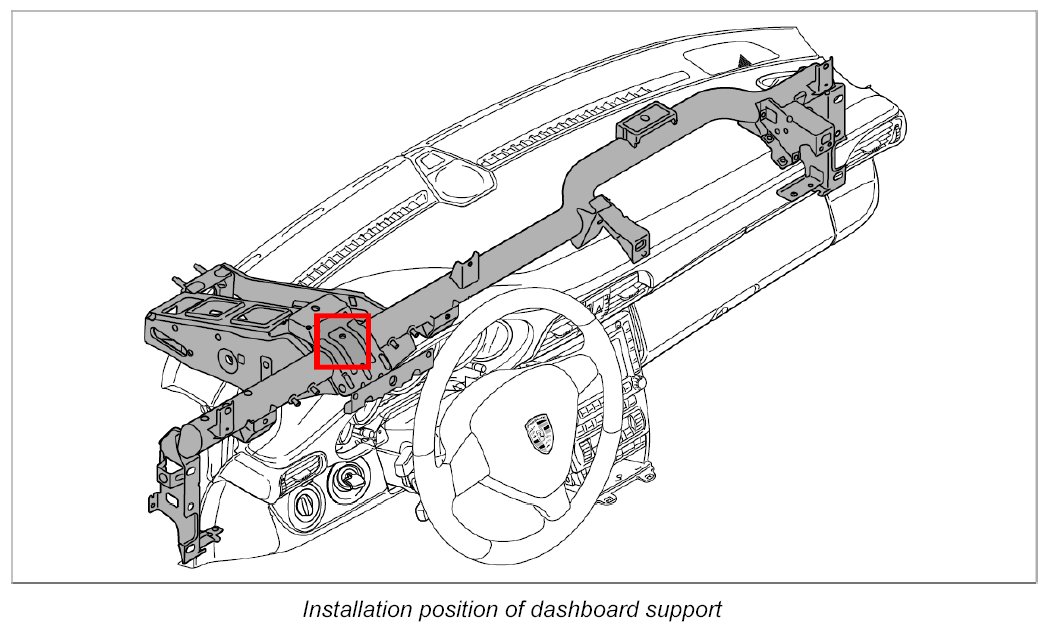 Installation position of dashboard support