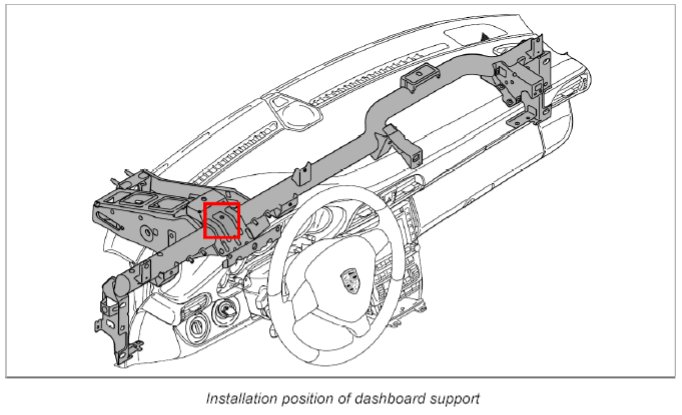 Installation position of dashboard support