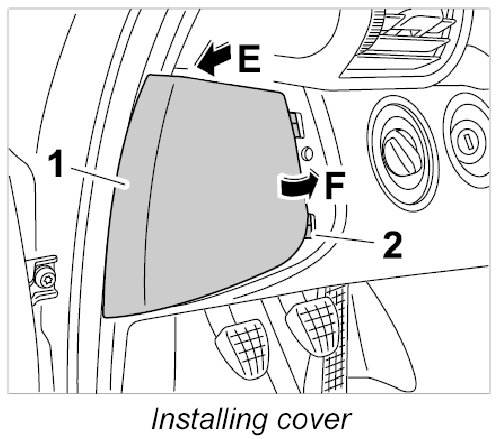 E
1
F
2
Installing cover