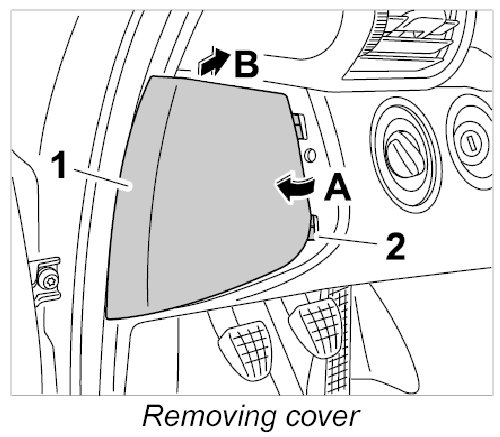 B
1
A
2
Removing cover