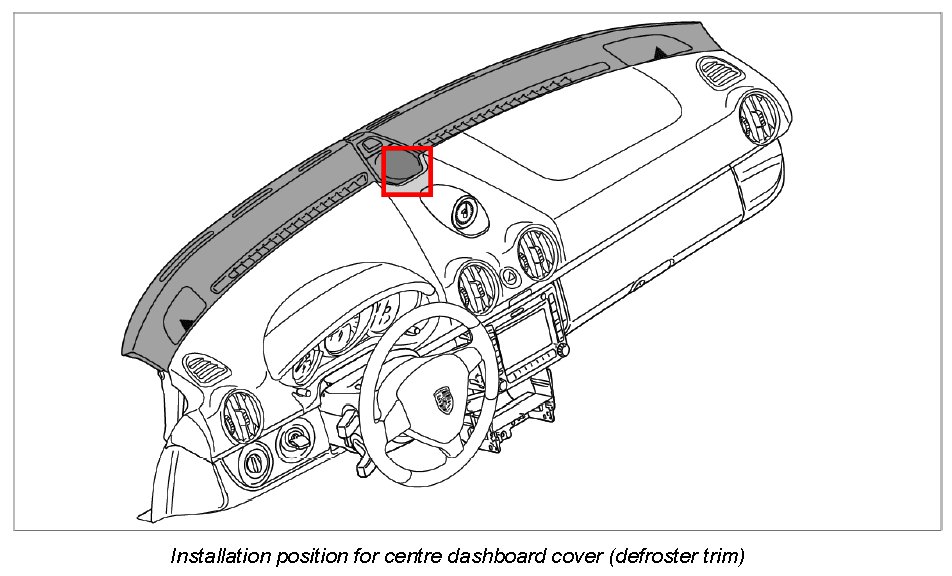 Installation position for centre dashboard cover (defroster trim)