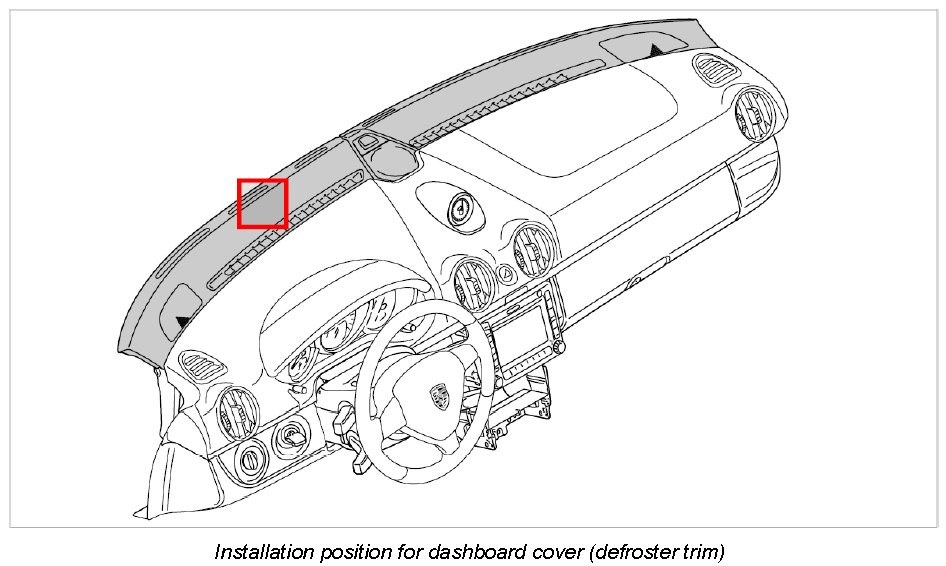 Installation position for dashboard cover (defroster trim)