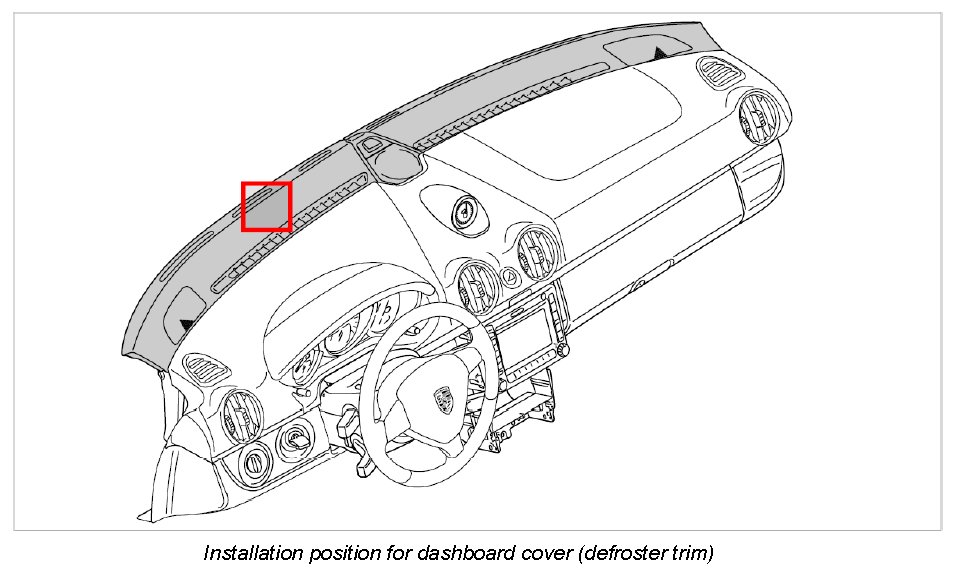 Installation position for dashboard cover (defroster trim)