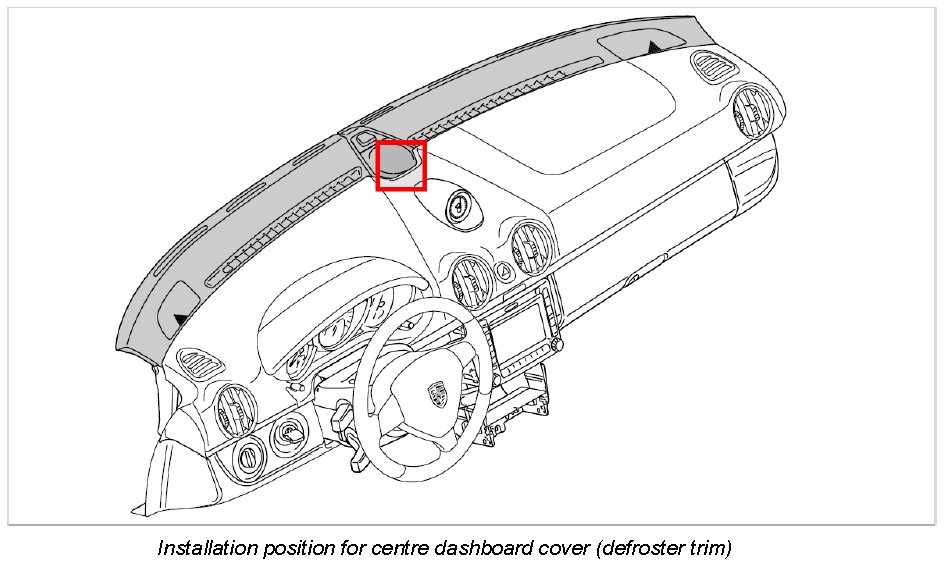 Installation position for centre dashboard cover (defroster trim)