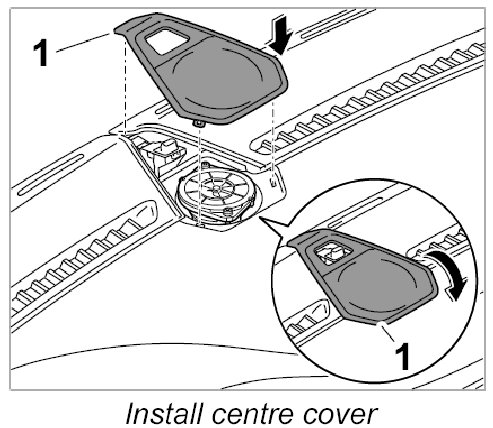 1

1

Install centre cover