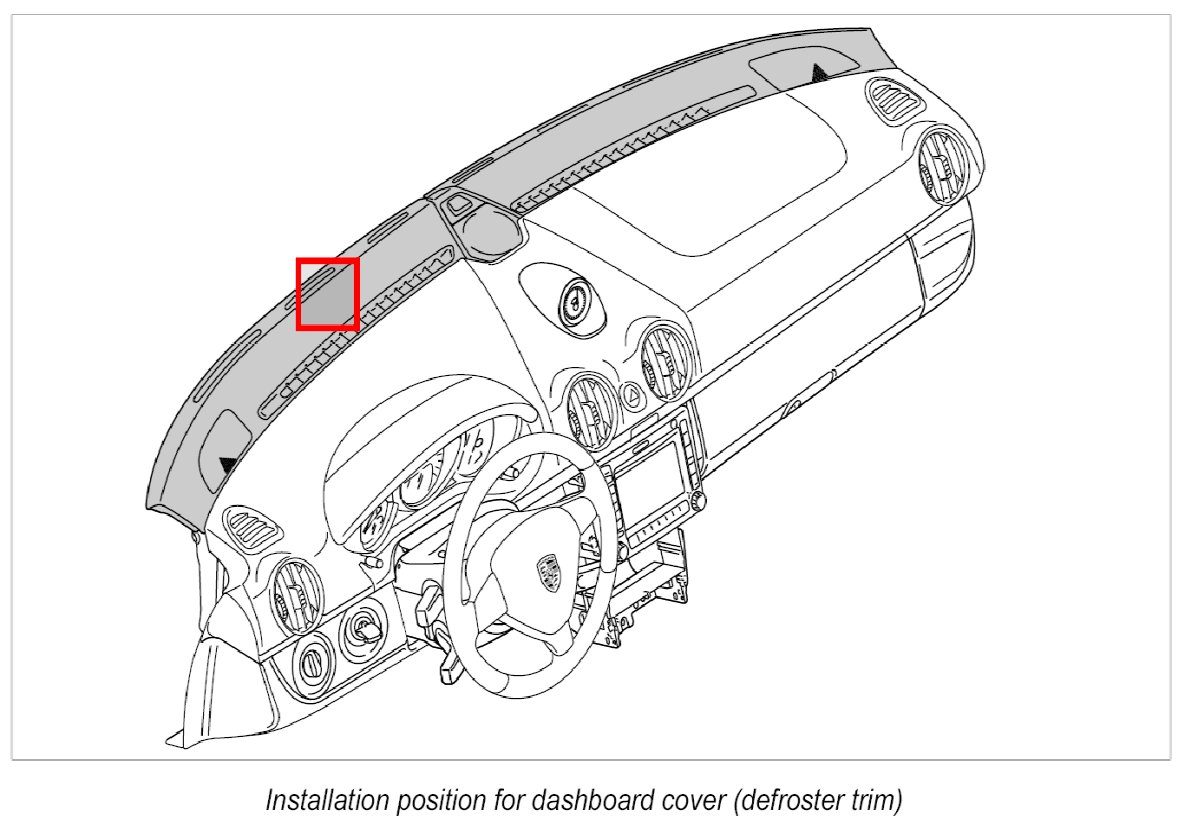 Installation position for dashboard cover (defroster trim)