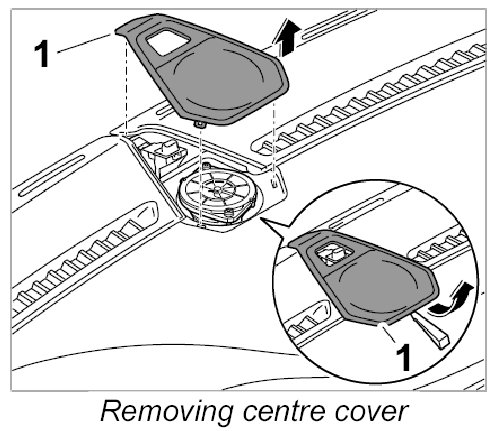 1

1

Removing centre cover