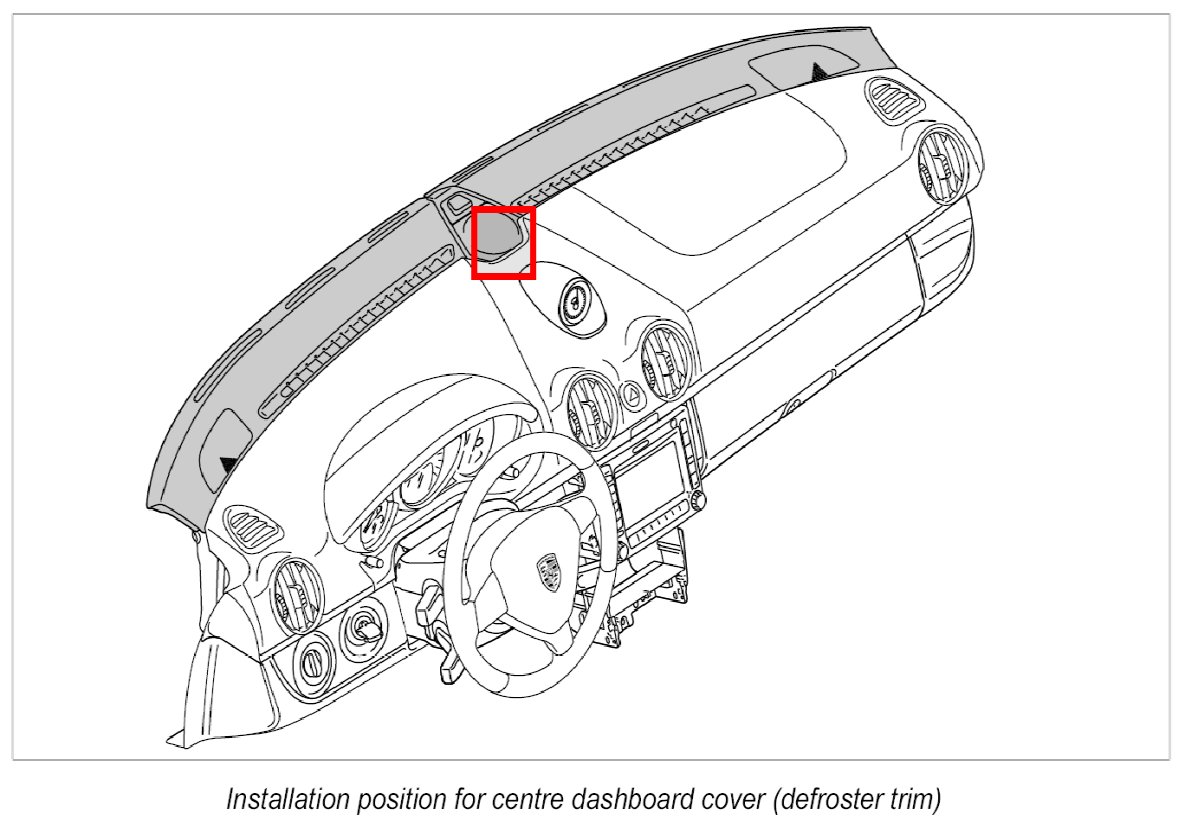 Installation position for centre dashboard cover (defroster trim)