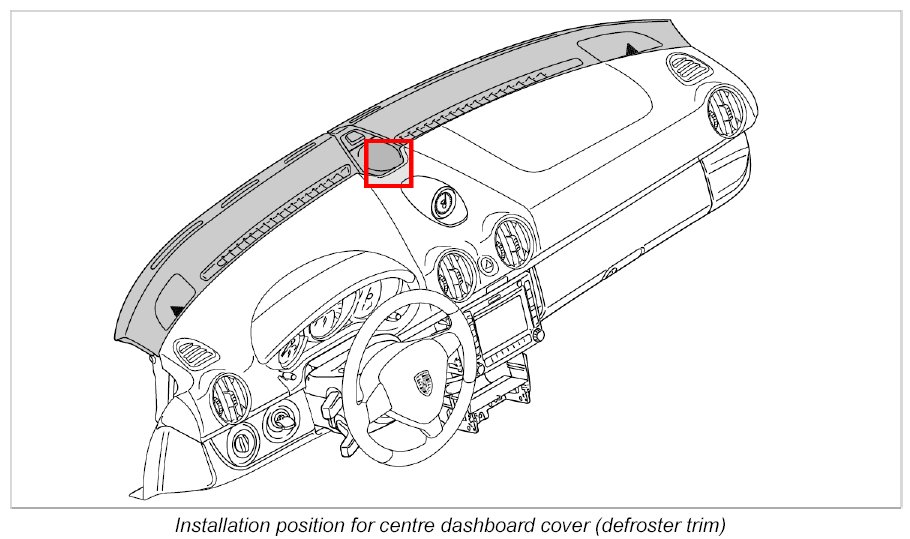 Installation position for centre dashboard cover (defroster trim)