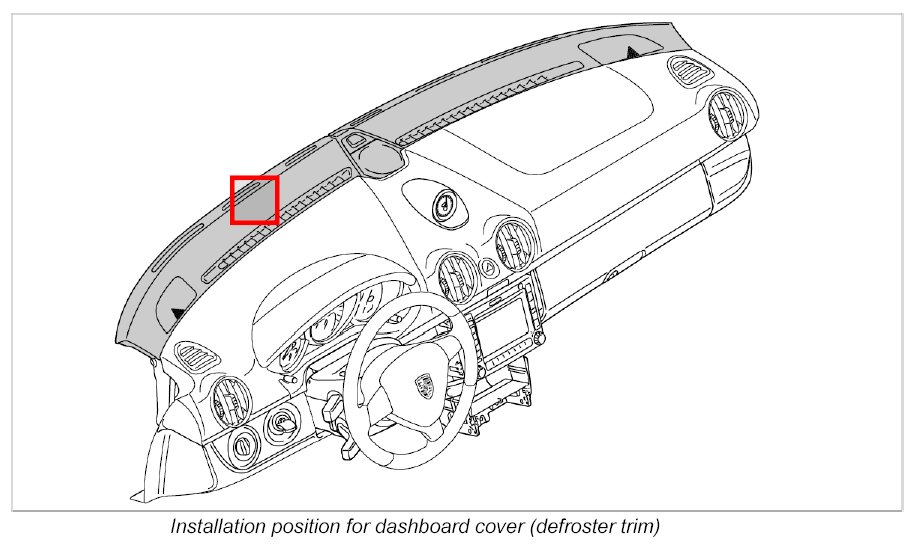 Installation position for dashboard cover (defroster trim)