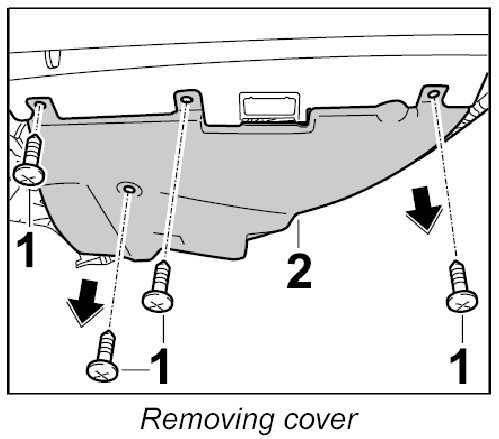 1
2
1
1
1
Removing cover