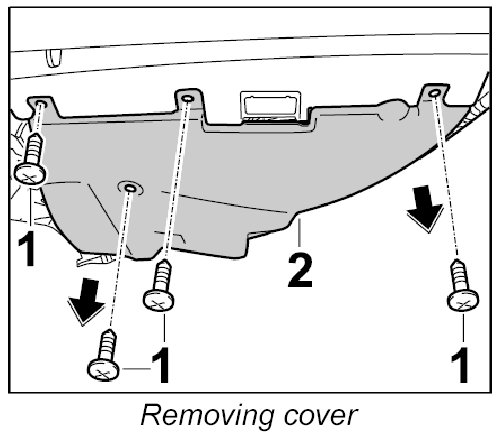 1
2
1
1
1

Removing cover