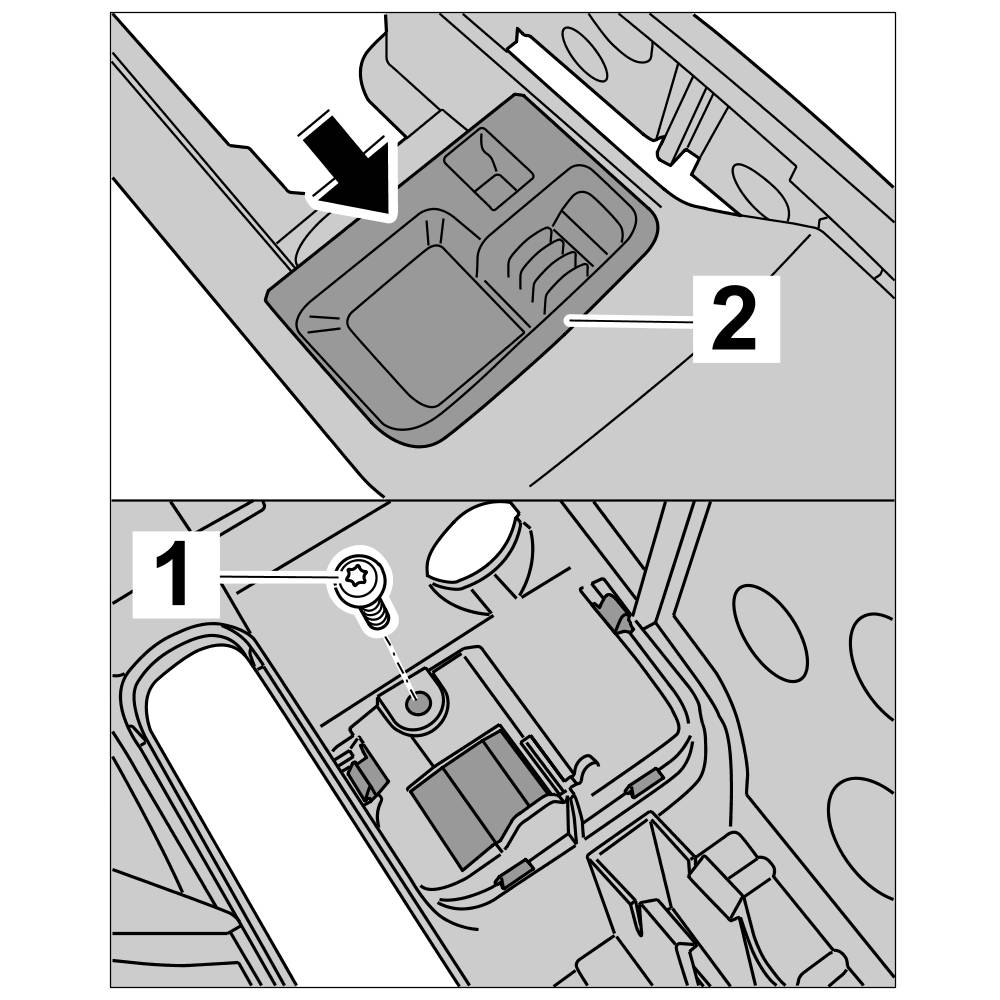 2

1