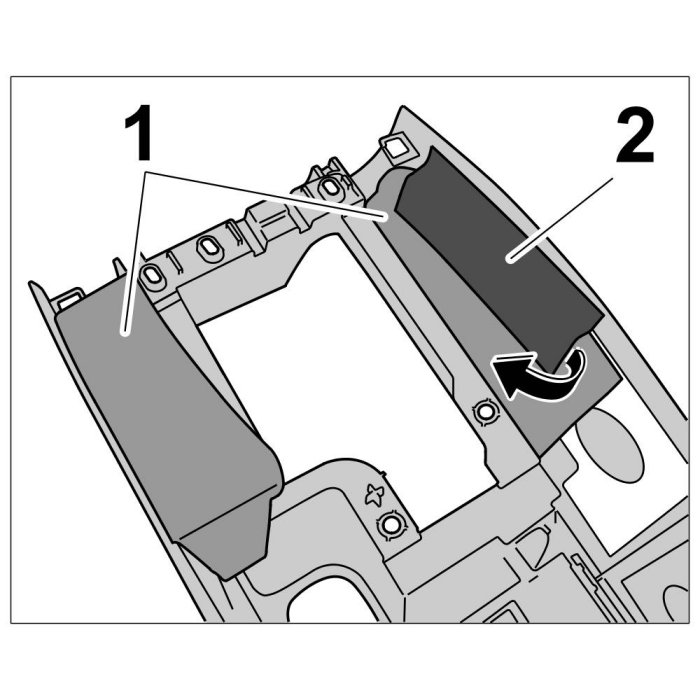 1
2