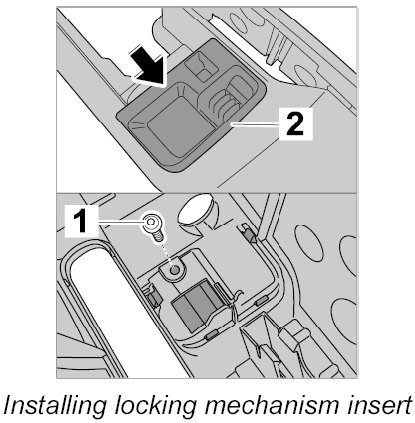 2

1

Installing locking mechanism insert