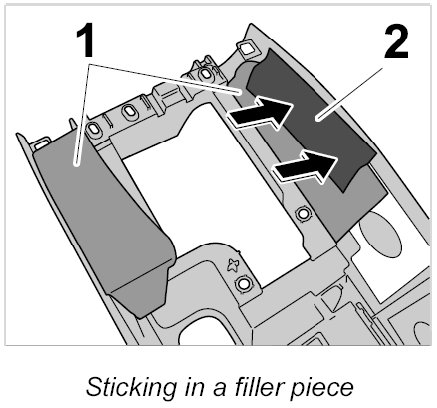 1

2

Sticking in a filler piece