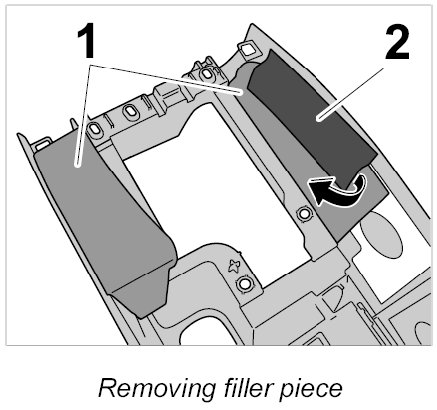 1

2

Removing filler piece