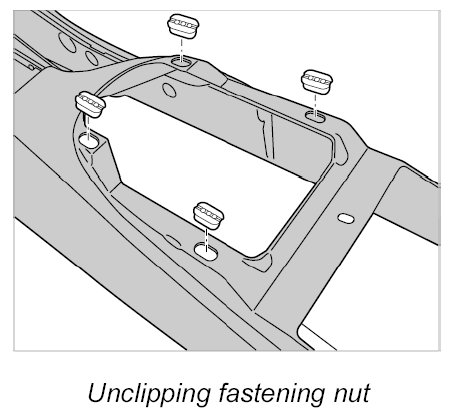 Unclipping fastening nut