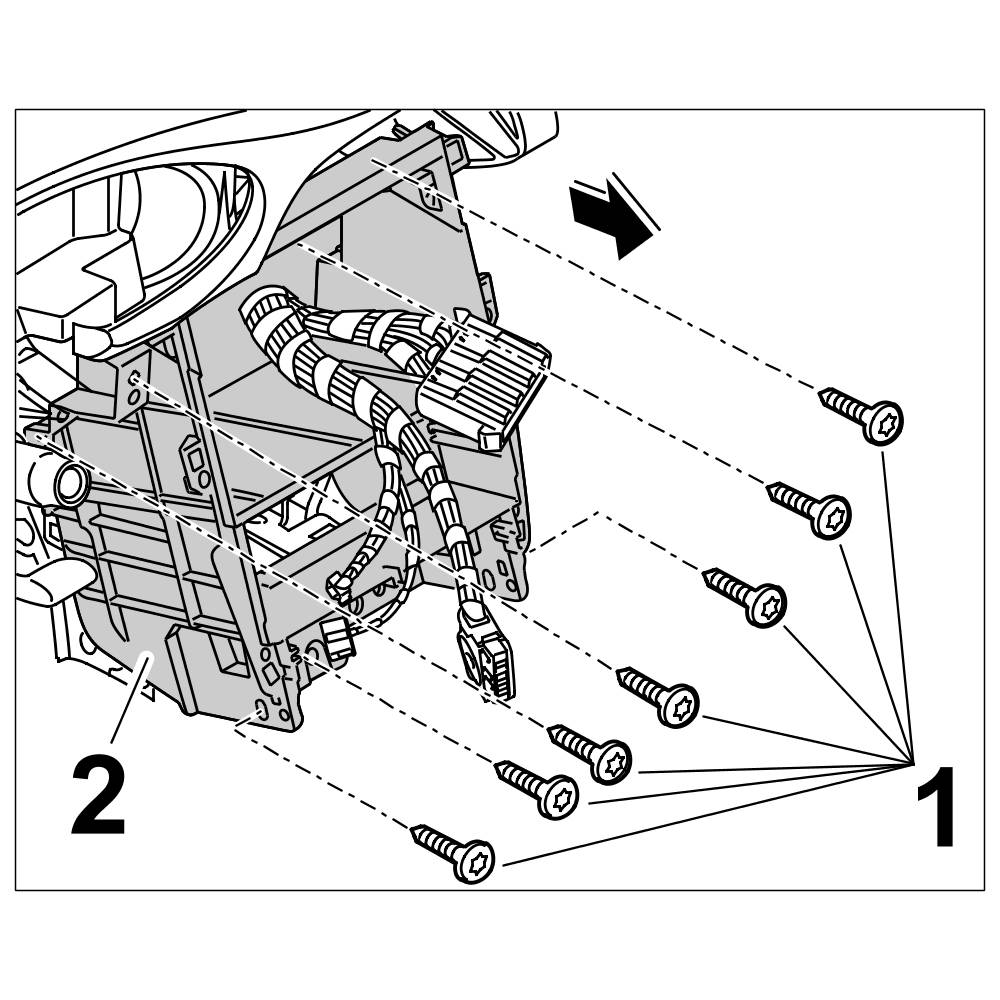 2

1