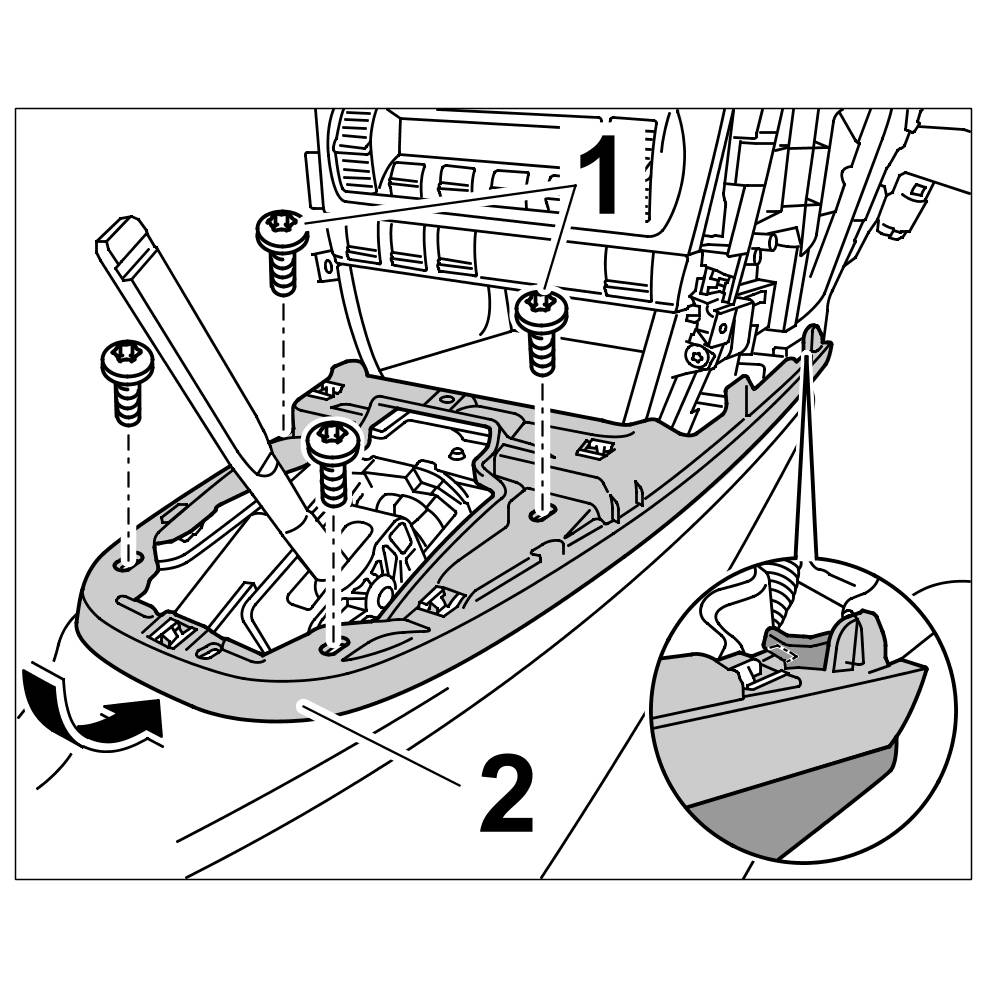 1
2