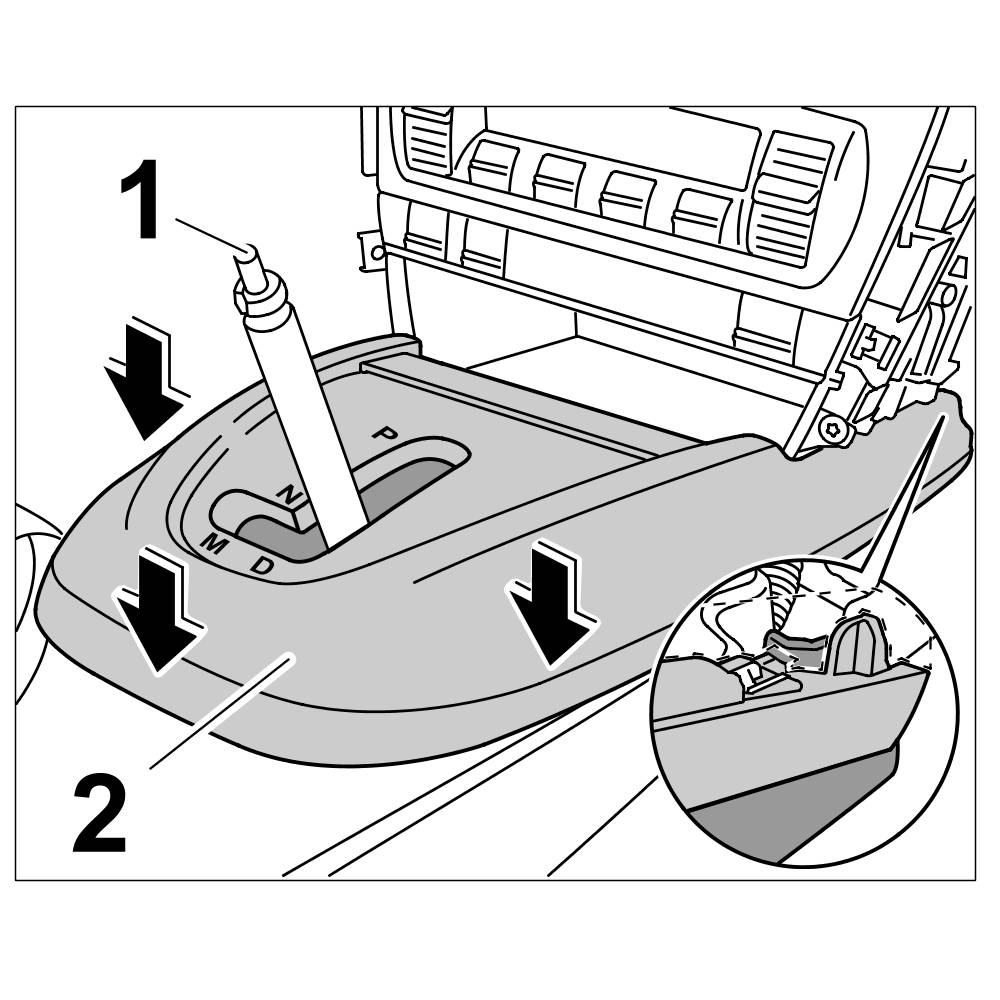 1
P
N
M
D
2