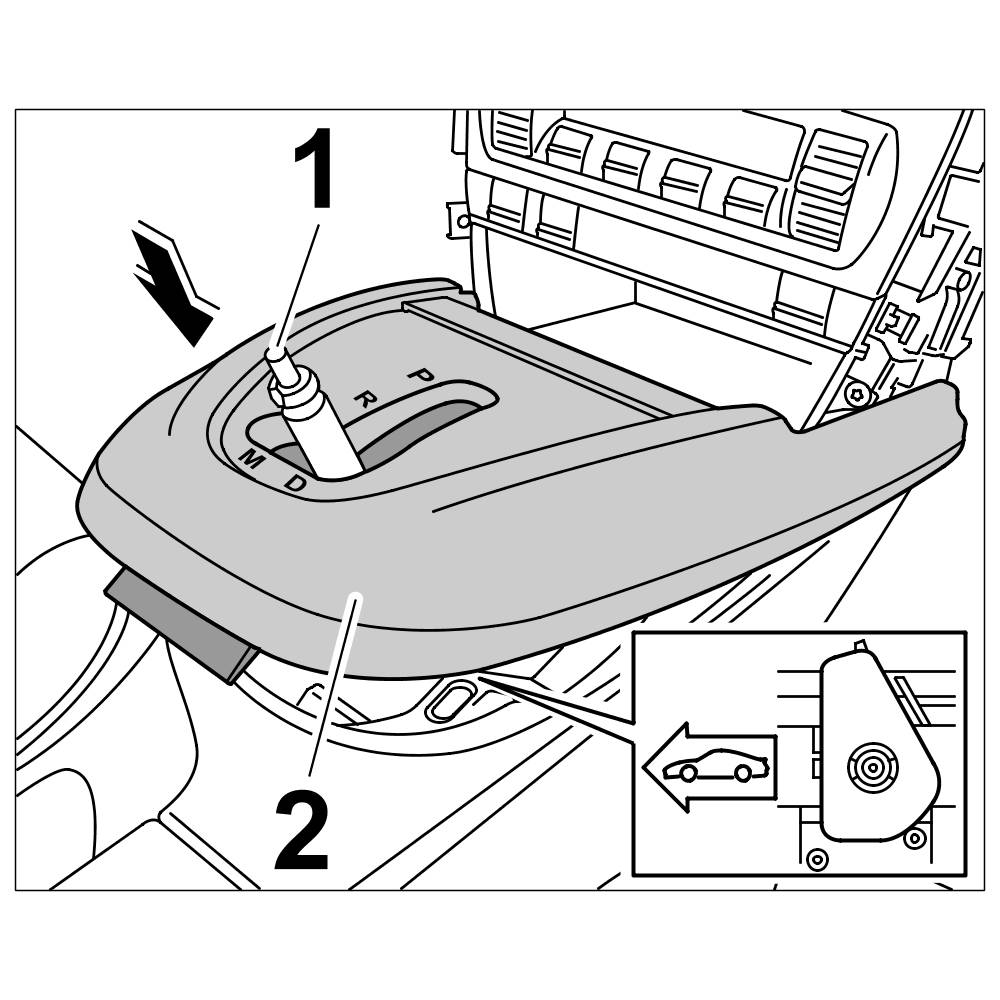 1
P
R
M
D
2