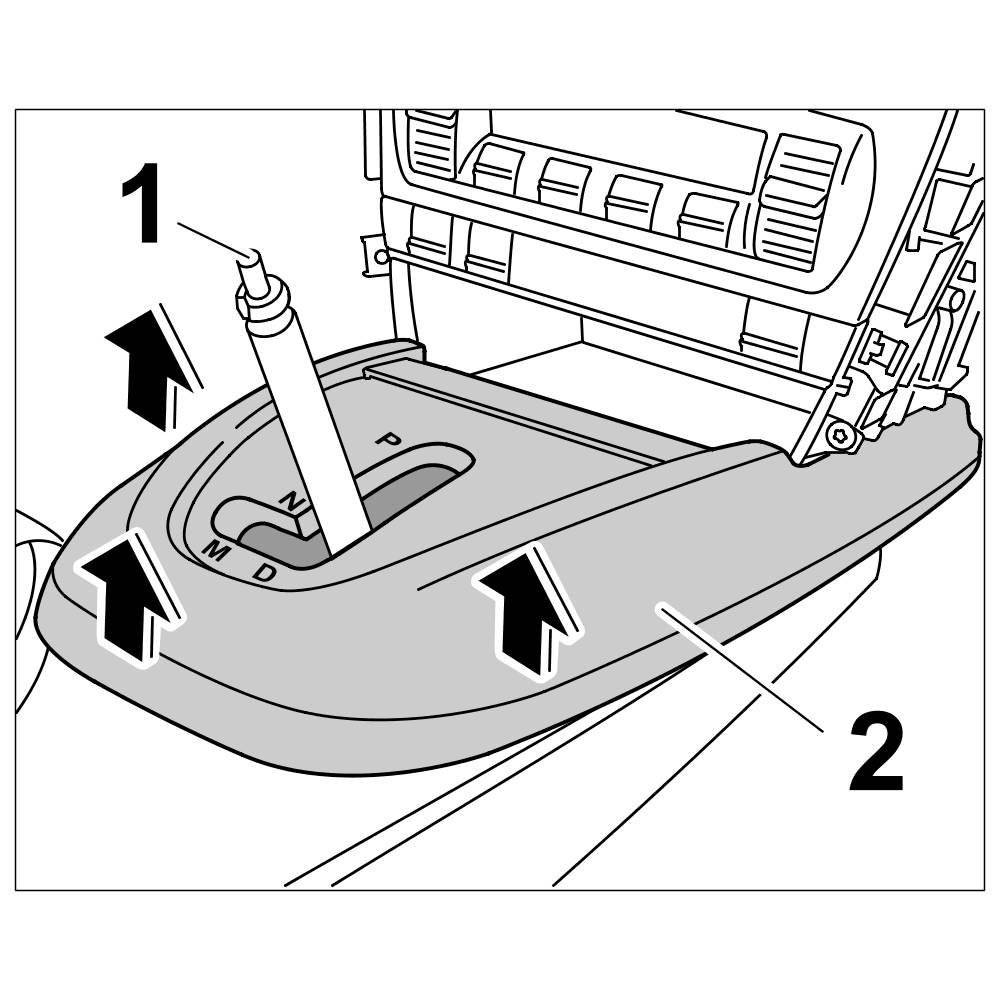 1
P
N
M
D
2