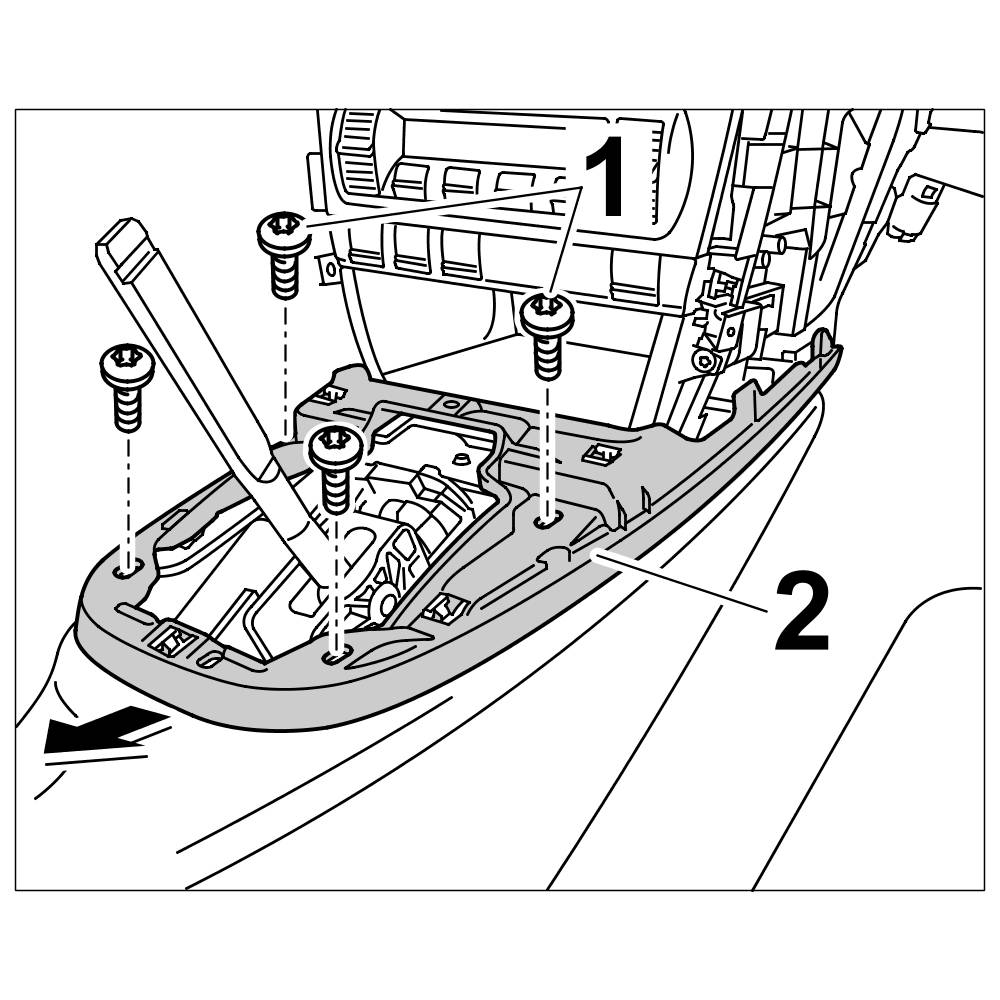 1
2