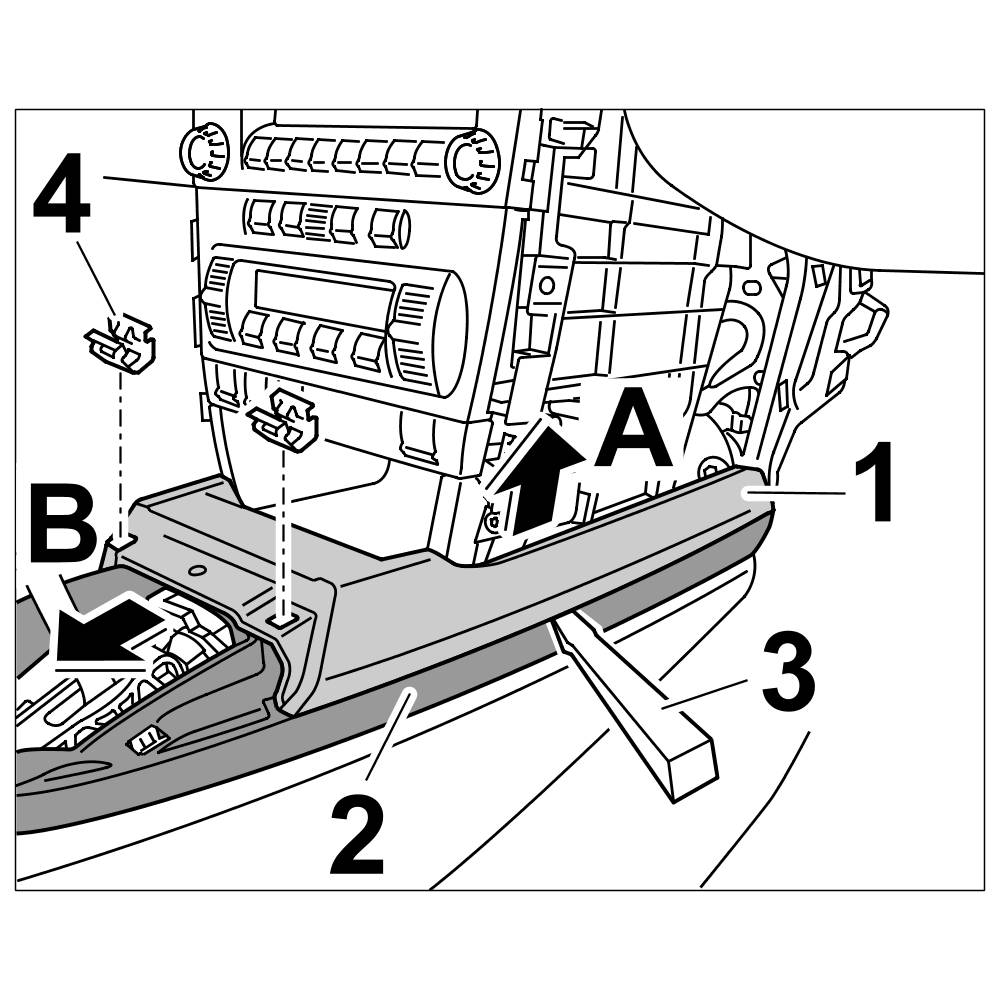 4
A
1
B
3
2