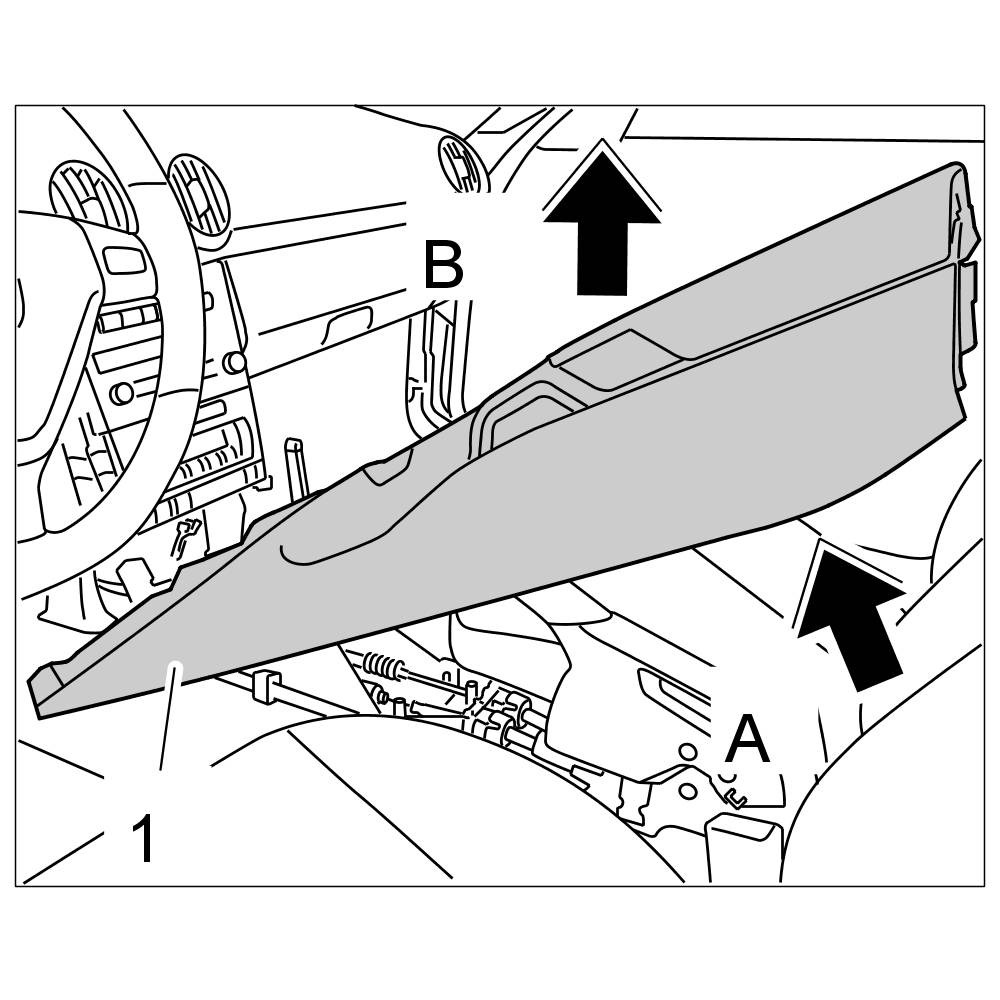 B
A
1