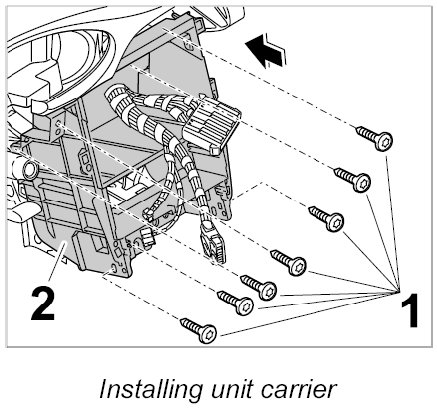 2

1

Installing unit carrier