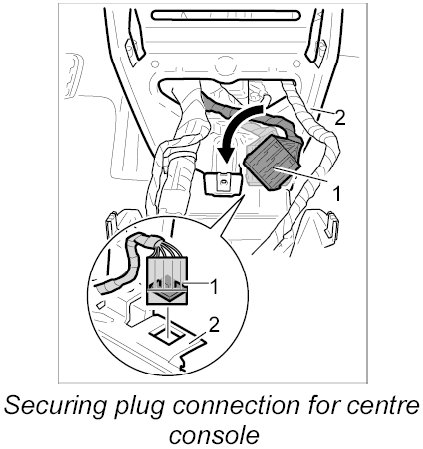 2

1

1

2

Securing plug connection for centre console