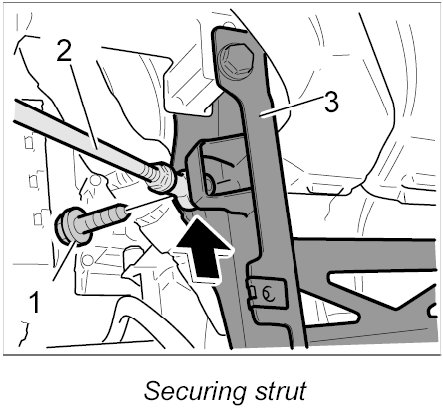 2
3
1
Securing strut