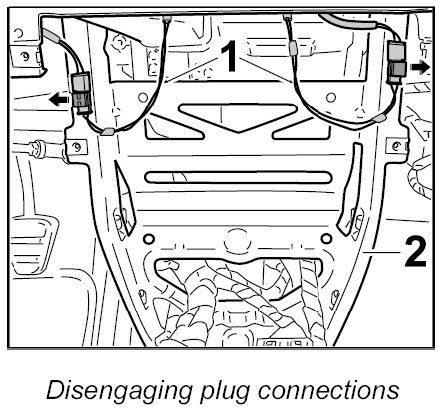 1

2

Disengaging plug connections