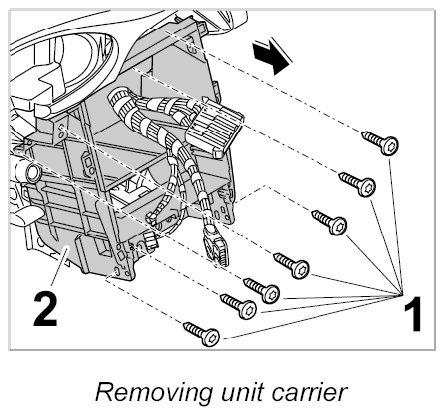 2

1

Removing unit carrier