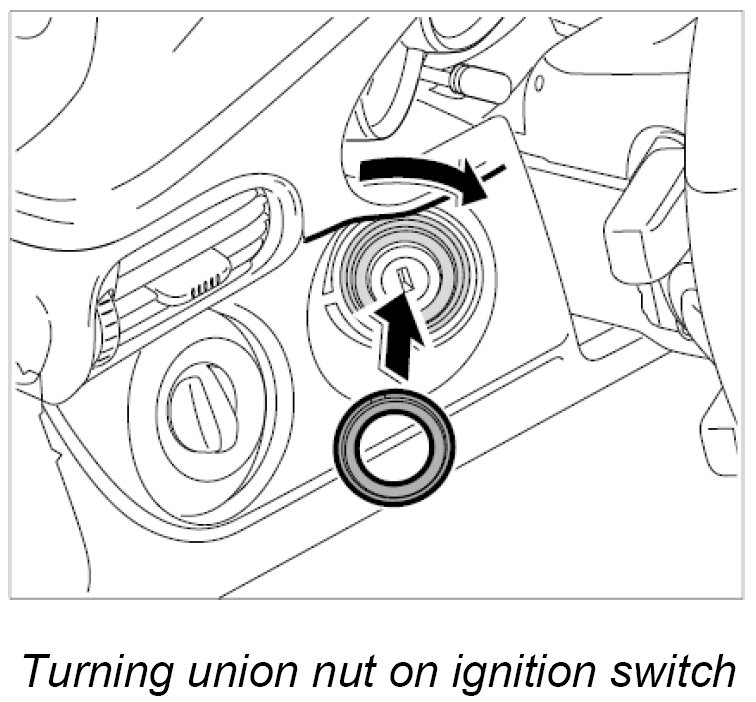 Turning union nut on ignition switch