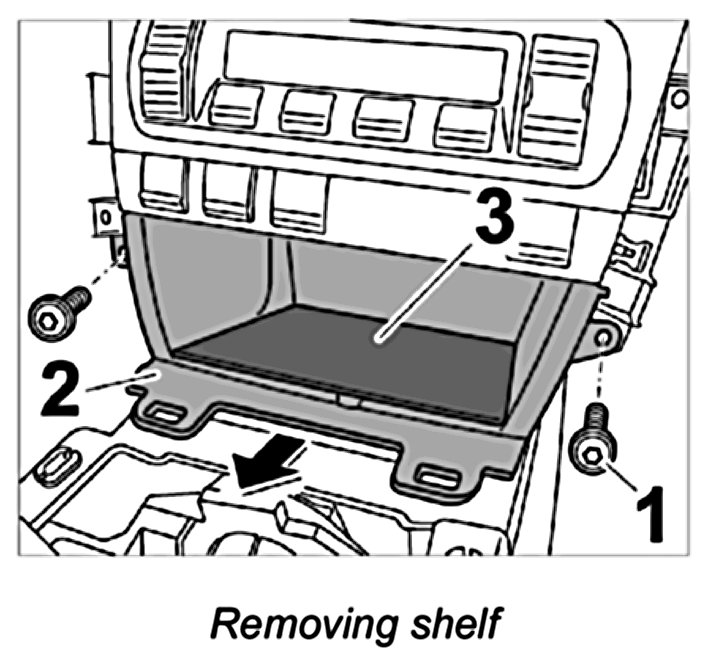 3
2
1
Removing shelf