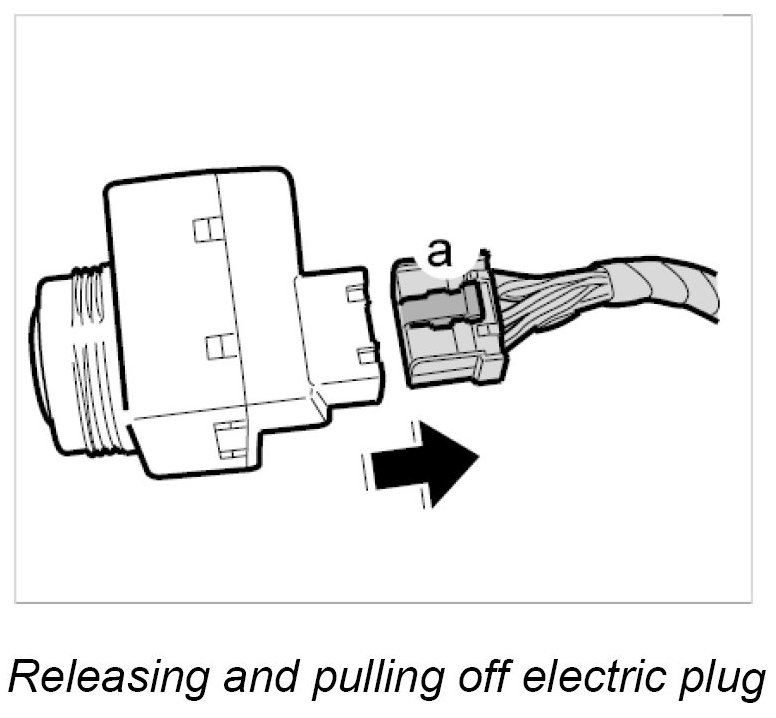 a

Releasing and pulling off electric plug