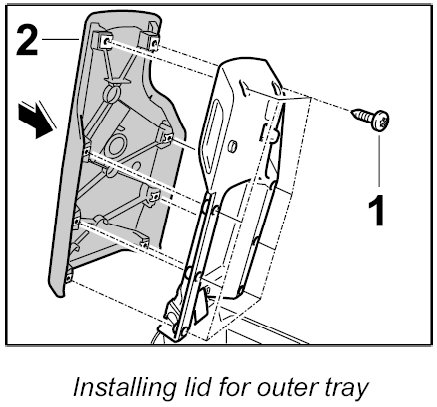 2

1

Installing lid for outer tray