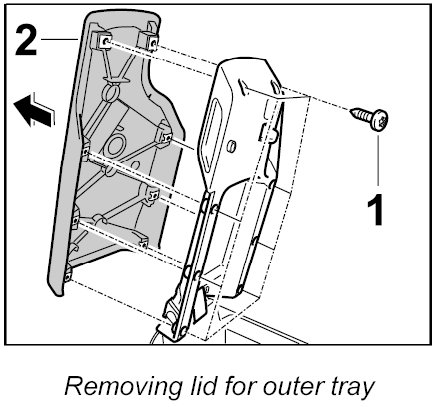 2

1

Removing lid for outer tray